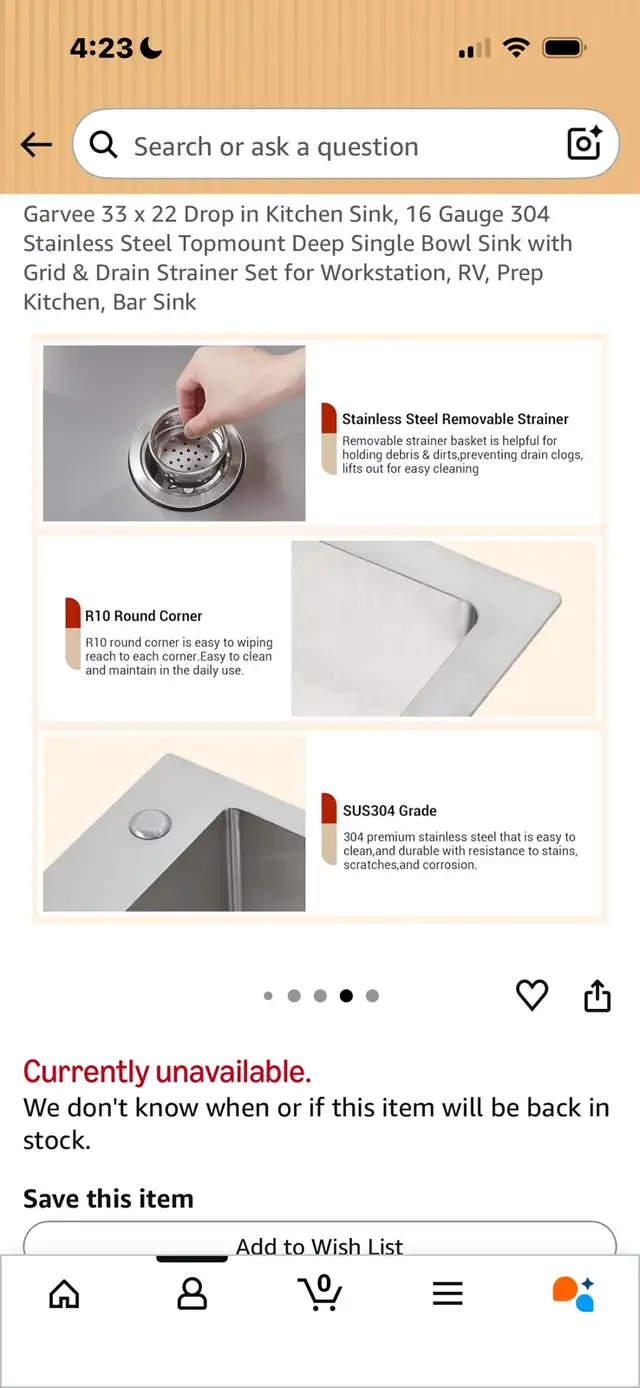 4:23

Search or ask a question

Garvee 33 x 22 Drop in Kitchen Sink, 16 Gauge 304 Stainless Steel Topmount Deep Single Bowl Sink with Grid & Drain Strainer Set for Workstation, RV, Prep Kitchen, Bar Sink

Stainless Steel Removable Strainer
Removable strainer basket is helpful for holding debris & dirts,preventing drain clogs, lifts out for easy cleaning

R10 Round Corner
R10 round corner is easy to wiping reach to each corner.Easy to clean and maintain in the daily use.

SUS304 Grade
304 premium stainless steel that is easy to clean,and durable with resistance to stains, scratches,and corrosion.

Currently unavailable.
We don't know when or if this item will be back in stock.

Save this item

Add to Wish List

0