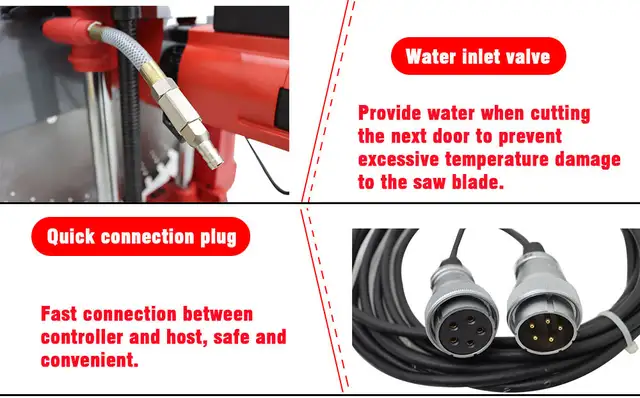 Water inlet valve

Provide water when cutting the next door to prevent excessive temperature damage to the saw blade.

Quick connection plug

Fast connection between controller and host, safe and convenient.