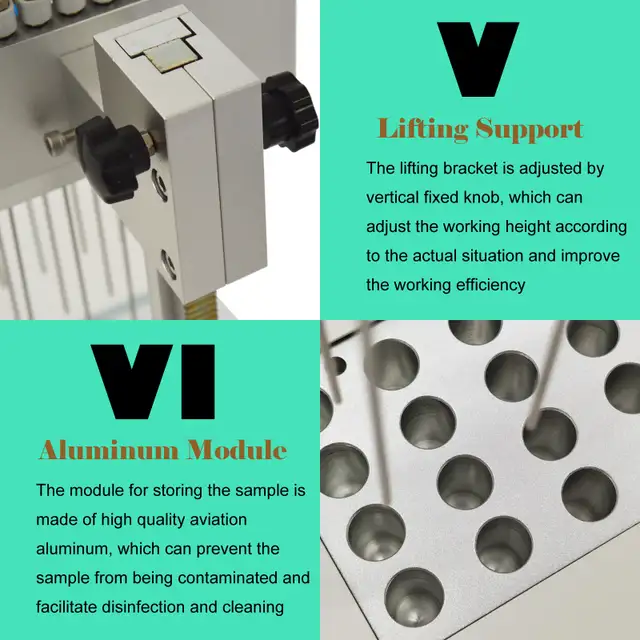 V

Lifting Support

The lifting bracket is adjusted by vertical fixed knob, which can adjust the working height according to the actual situation and improve the working efficiency

VI

Aluminum Module

The module for storing the sample is made of high quality aviation aluminum, which can prevent the sample from being contaminated and facilitate disinfection and cleaning