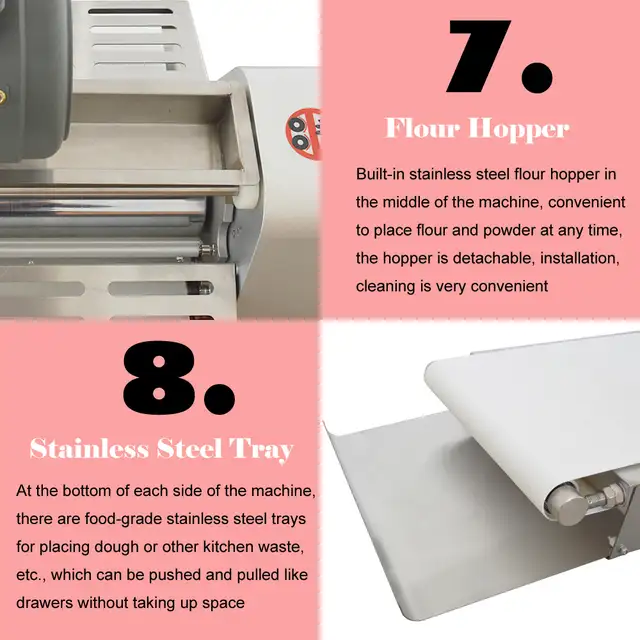 7.

Flour Hopper

Built-in stainless steel flour hopper in the middle of the machine, convenient to place flour and powder at any time, the hopper is detachable, installation, cleaning is very convenient

8.

Stainless Steel Tray

At the bottom of each side of the machine, there are food-grade stainless steel trays for placing dough or other kitchen waste, etc., which can be pushed and pulled like drawers without taking up space