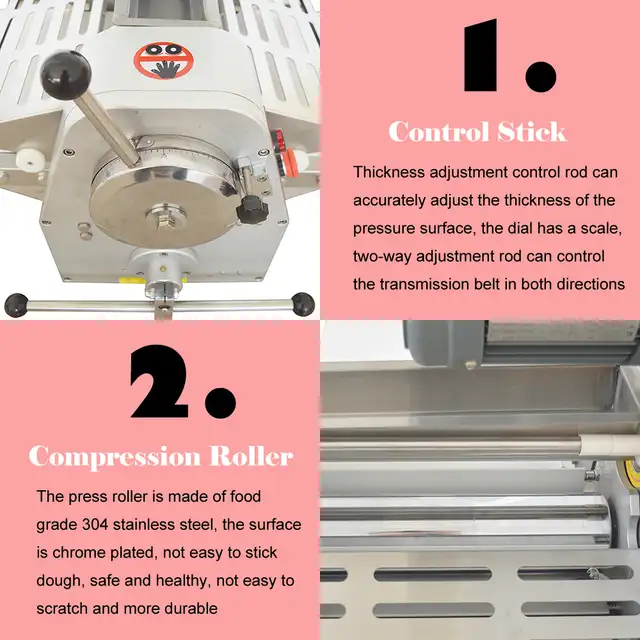 1.

Control Stick

Thickness adjustment control rod can accurately adjust the thickness of the pressure surface, the dial has a scale, two-way adjustment rod can control the transmission belt in both directions

2.

Compression Roller

The press roller is made of food grade 304 stainless steel, the surface is chrome plated, not easy to stick dough, safe and healthy, not easy to scratch and more durable