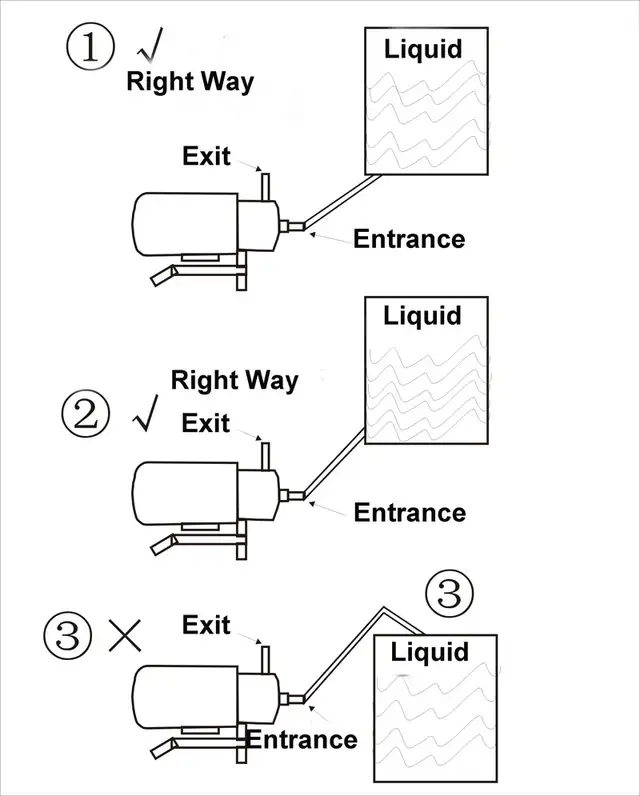 ① √
Right Way

Liquid

Exit

Entrance

Liquid

Right Way

② √
Exit

Entrance

③

③ ×
Exit

Liquid

Entrance