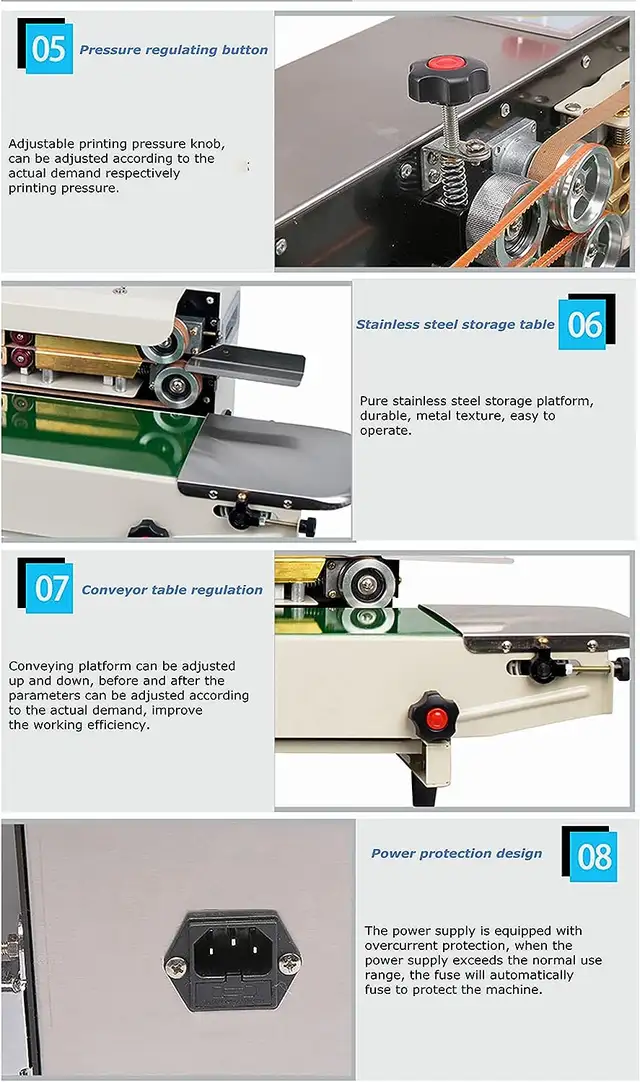 05 Pressure regulating button

Adjustable printing pressure knob, can be adjusted according to the actual demand respectively printing pressure.

Stainless steel storage table 06

Pure stainless steel storage platform, durable, metal texture, easy to operate.

07 Conveyor table regulation

Conveying platform can be adjusted up and down, before and after the parameters can be adjusted according to the actual demand, improve the working efficiency.

Power protection design 08

The power supply is equipped with overcurrent protection, when the power supply exceeds the normal use range, the fuse will automatically fuse to protect the machine.