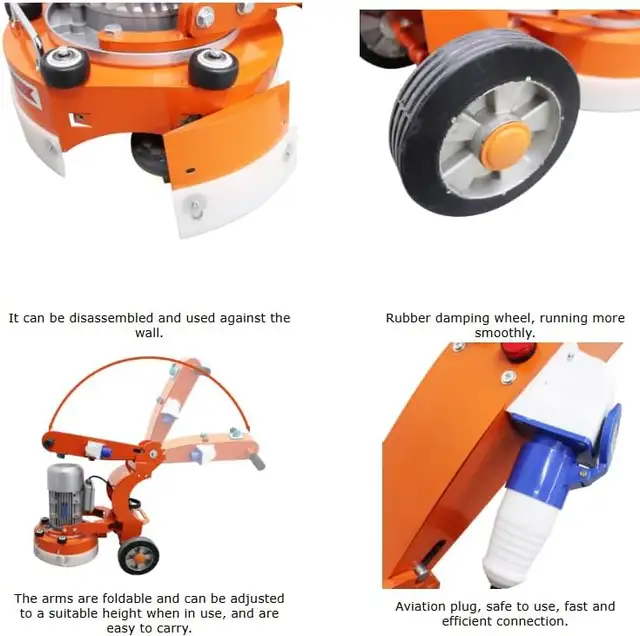 It can be disassembled and used against the wall.

Rubber damping wheel, running more smoothly.

The arms are foldable and can be adjusted to a suitable height when in use, and are easy to carry.

Aviation plug, safe to use, fast and efficient connection.