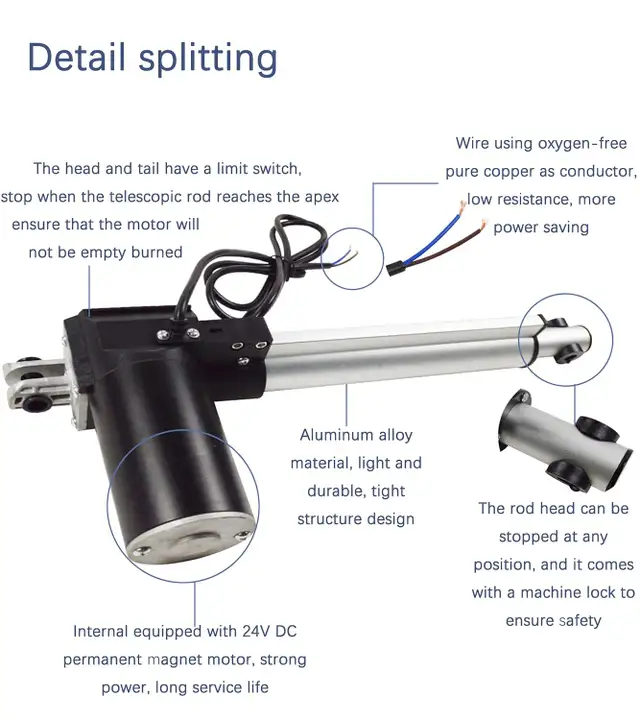 Detail splitting

The head and tail have a limit switch, stop when the telescopic rod reaches the apex ensure that the motor will not be empty burned

Wire using oxygen-free pure copper as conductor, low resistance, more power saving

Aluminum alloy material, light and durable, tight structure design

The rod head can be stopped at any position, and it comes with a machine lock to ensure safety

Internal equipped with 24V DC permanent magnet motor, strong power, long service life