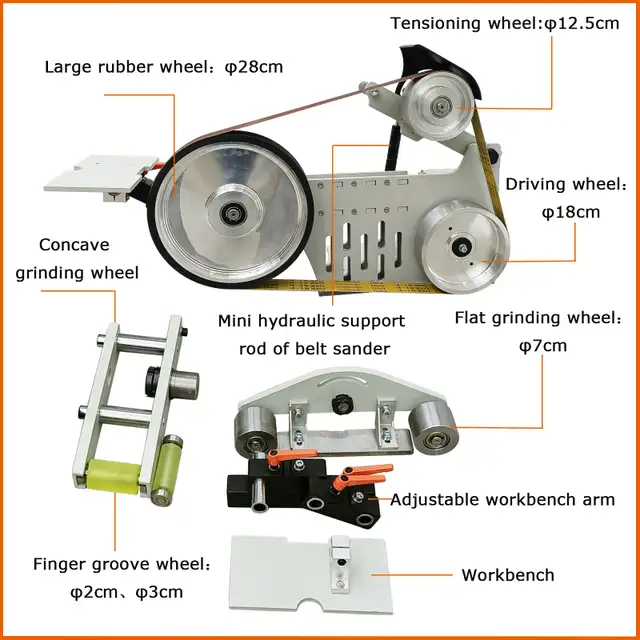 Tensioning wheel:φ12.5cm

Large rubber wheel：φ28cm

Driving wheel：
φ18cm

Concave
grinding wheel

Mini hydraulic support
rod of belt sander

Flat grinding wheel：
φ7cm

Adjustable workbench arm

Finger groove wheel：
φ2cm、φ3cm

Workbench