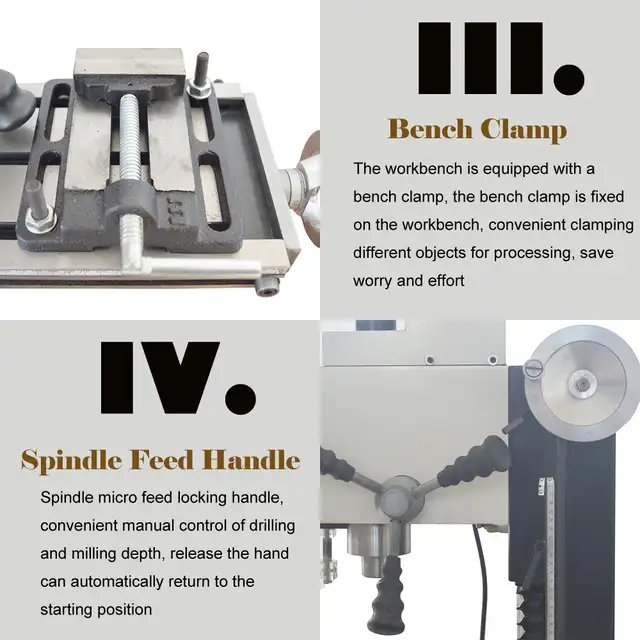 III.

Bench Clamp

The workbench is equipped with a bench clamp, the bench clamp is fixed on the workbench, convenient clamping different objects for processing, save worry and effort

IV.

Spindle Feed Handle

Spindle micro feed locking handle, convenient manual control of drilling and milling depth, release the hand can automatically return to the starting position