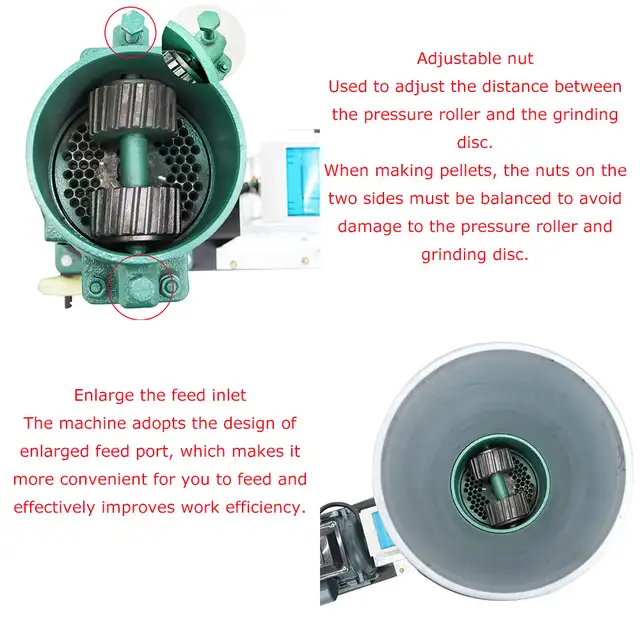 Adjustable nut
Used to adjust the distance between the pressure roller and the grinding disc.
When making pellets, the nuts on the two sides must be balanced to avoid damage to the pressure roller and grinding disc.

Enlarge the feed inlet
The machine adopts the design of enlarged feed port, which makes it more convenient for you to feed and effectively improves work efficiency.