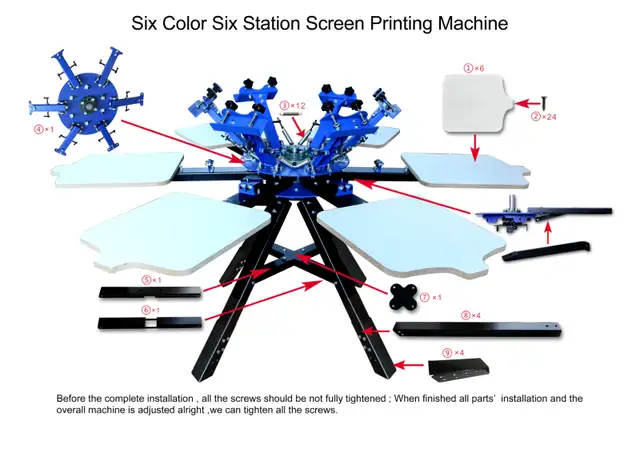 Six Color Six Station Screen Printing Machine

④×1

③×12

①×6

②×24

⑤×1

⑥×1

⑦×1

⑧×4

⑨×4

Before the complete installation , all the screws should be not fully tightened ; When finished all parts' installation and the overall machine is adjusted alright ,we can tighten all the screws.