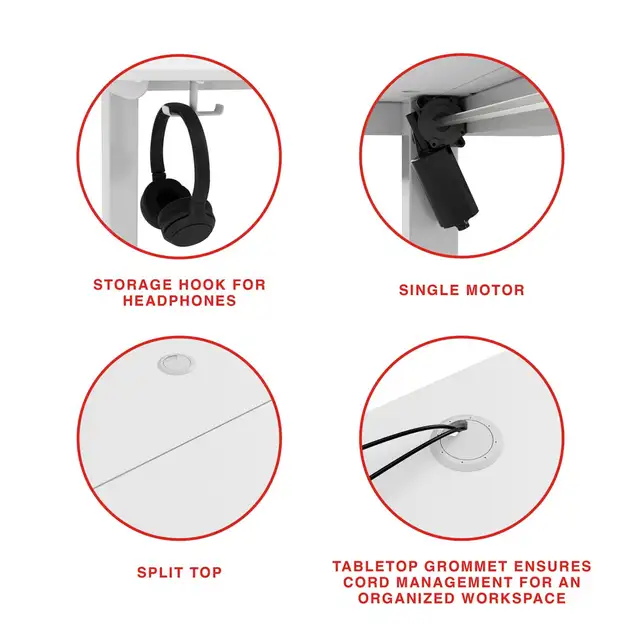 STORAGE HOOK FOR HEADPHONES

SINGLE MOTOR

SPLIT TOP

TABLETOP GROMMET ENSURES CORD MANAGEMENT FOR AN ORGANIZED WORKSPACE