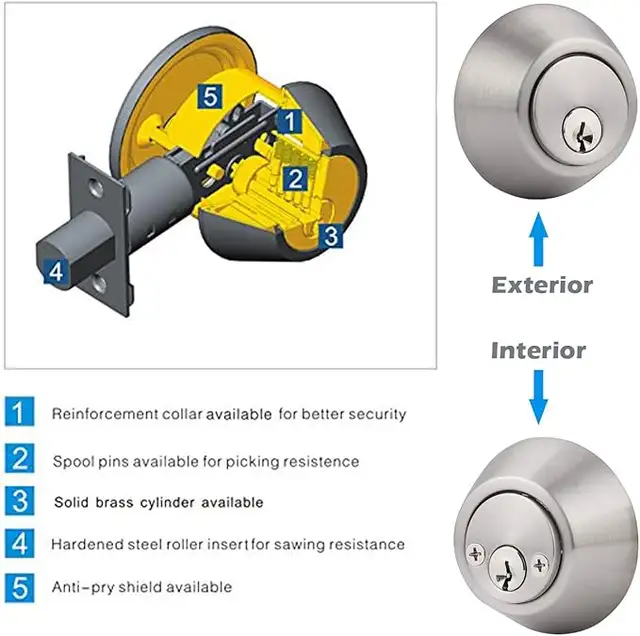 5
1
2
3
4

Exterior

Interior

1 Reinforcement collar available for better security

2 Spool pins available for picking resistence

3 Solid brass cylinder available

4 Hardened steel roller insert for sawing resistance

5 Anti-pry shield available