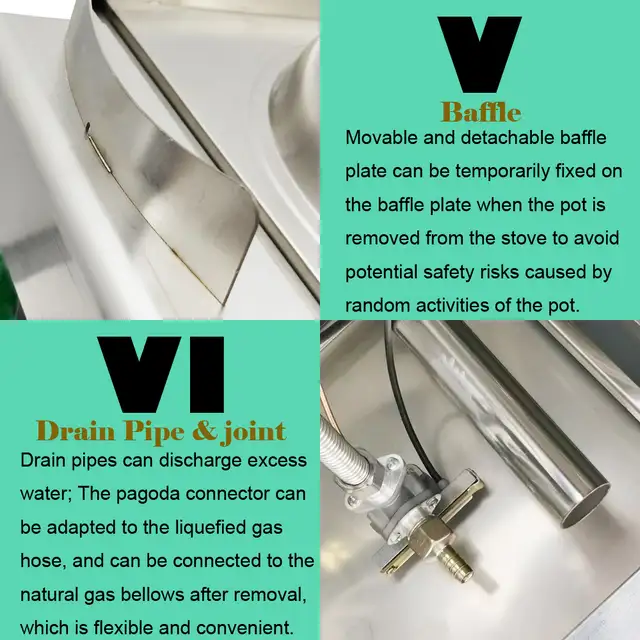 V

Baffle

Movable and detachable baffle plate can be temporarily fixed on the baffle plate when the pot is removed from the stove to avoid potential safety risks caused by random activities of the pot.

VI

Drain Pipe & joint

Drain pipes can discharge excess water; The pagoda connector can be adapted to the liquefied gas hose, and can be connected to the natural gas bellows after removal, which is flexible and convenient.