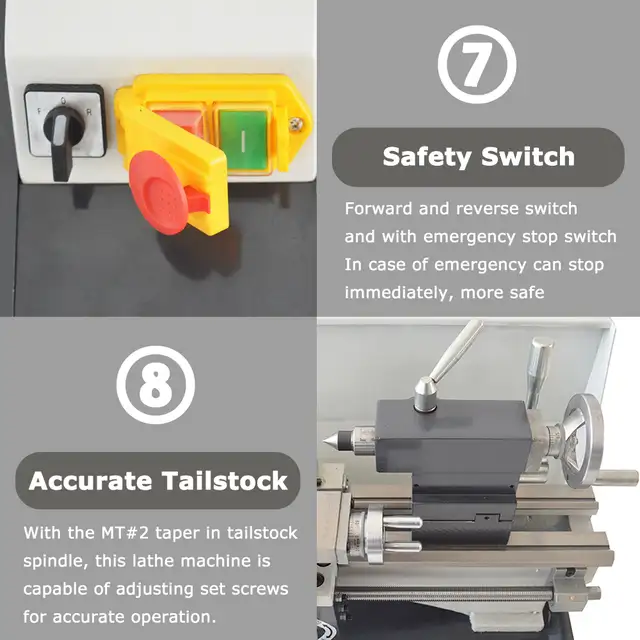 F O R

I

⑦

Safety Switch

Forward and reverse switch and with emergency stop switch In case of emergency can stop immediately, more safe

⑧

Accurate Tailstock

With the MT#2 taper in tailstock spindle, this lathe machine is capable of adjusting set screws for accurate operation.