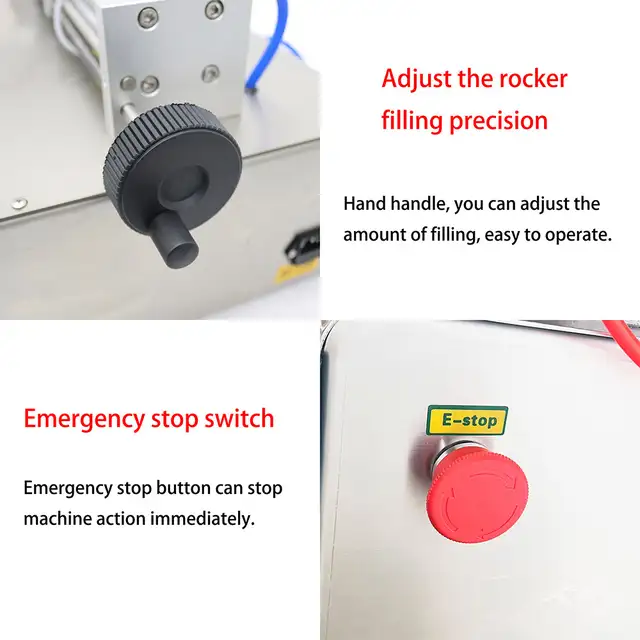 Adjust the rocker filling precision

Hand handle, you can adjust the amount of filling, easy to operate.

Emergency stop switch

Emergency stop button can stop machine action immediately.

E-stop