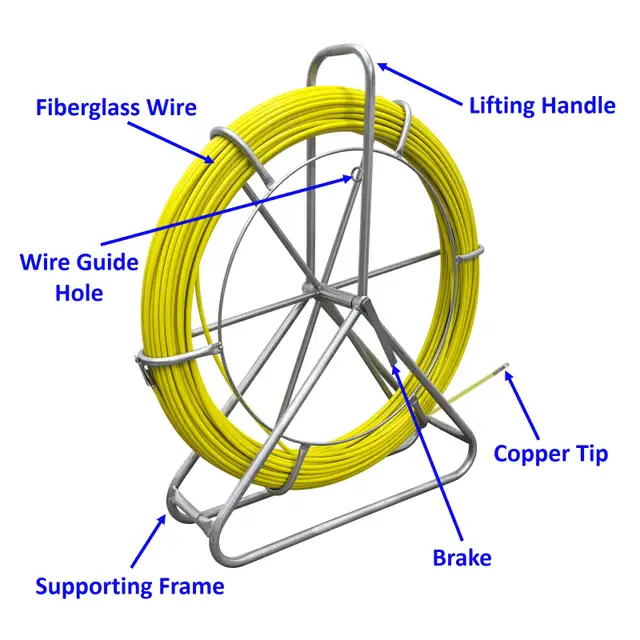 Fiberglass Wire

Lifting Handle

Wire Guide Hole

Copper Tip

Brake

Supporting Frame