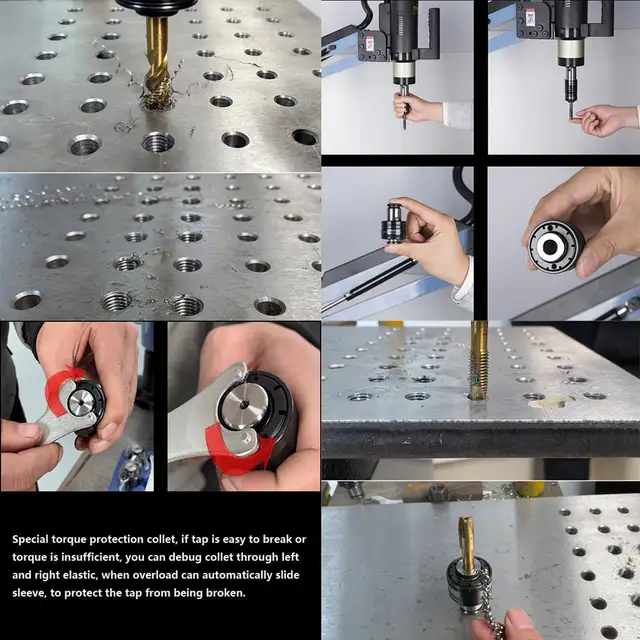 Special torque protection collet, if tap is easy to break or torque is insufficient, you can debug collet through left and right elastic, when overload can automatically slide sleeve, to protect the tap from being broken.