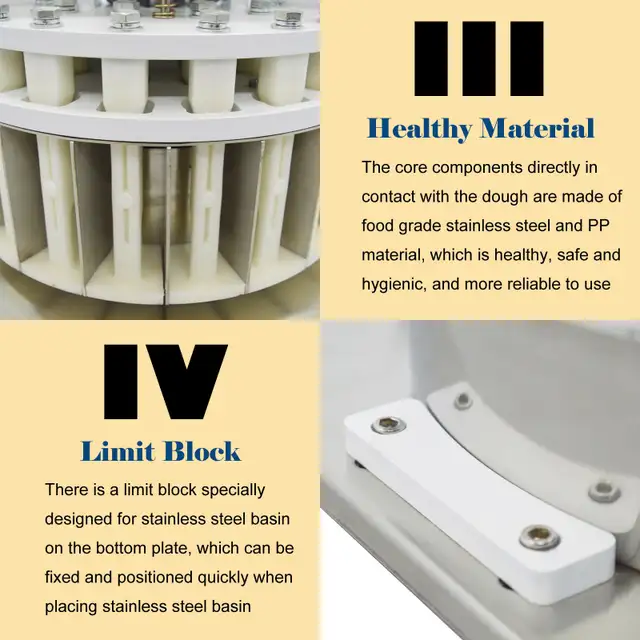 III

Healthy Material

The core components directly in contact with the dough are made of food grade stainless steel and PP material, which is healthy, safe and hygienic, and more reliable to use

IV

Limit Block

There is a limit block specially designed for stainless steel basin on the bottom plate, which can be fixed and positioned quickly when placing stainless steel basin