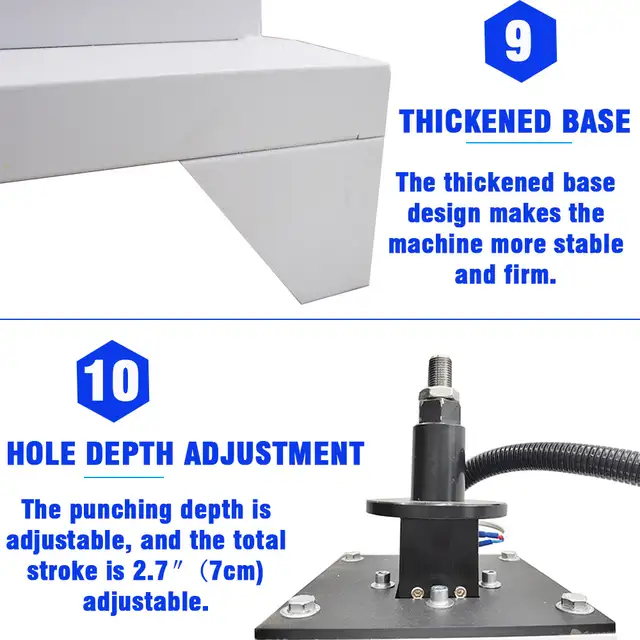 9

THICKENED BASE

The thickened base design makes the machine more stable and firm.

10

HOLE DEPTH ADJUSTMENT

The punching depth is adjustable, and the total stroke is 2.7″（7cm) adjustable.