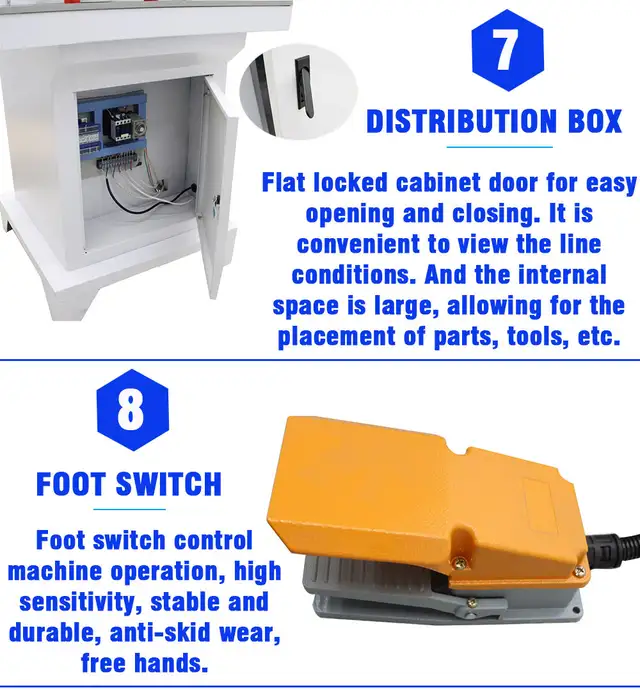 7

DISTRIBUTION BOX

Flat locked cabinet door for easy opening and closing. It is convenient to view the line conditions. And the internal space is large, allowing for the placement of parts, tools, etc.

8

FOOT SWITCH

Foot switch control machine operation, high sensitivity, stable and durable, anti-skid wear, free hands.