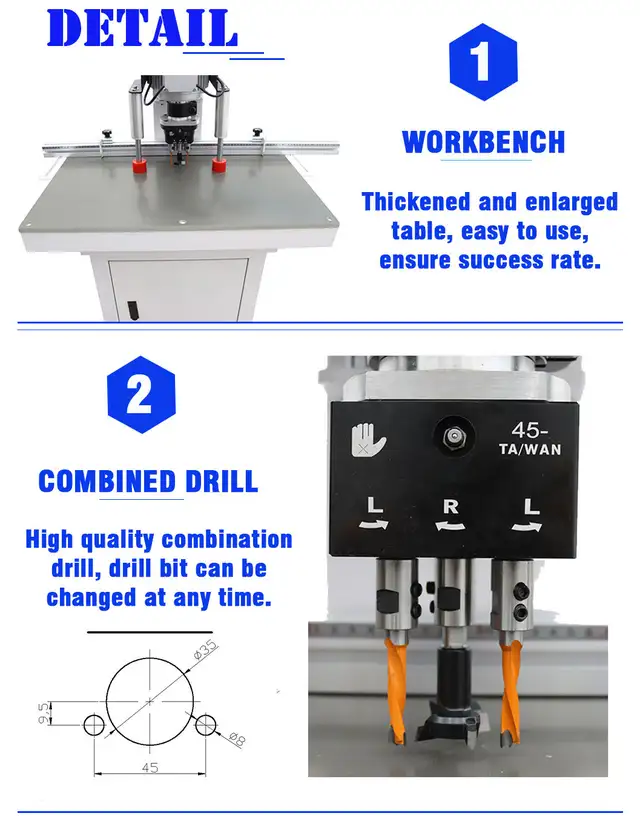 DETAIL

1

WORKBENCH

Thickened and enlarged table, easy to use, ensure success rate.

2

COMBINED DRILL

High quality combination drill, drill bit can be changed at any time.

ø35
9.5
ø8
45

45-
TA/WAN
L
R
L