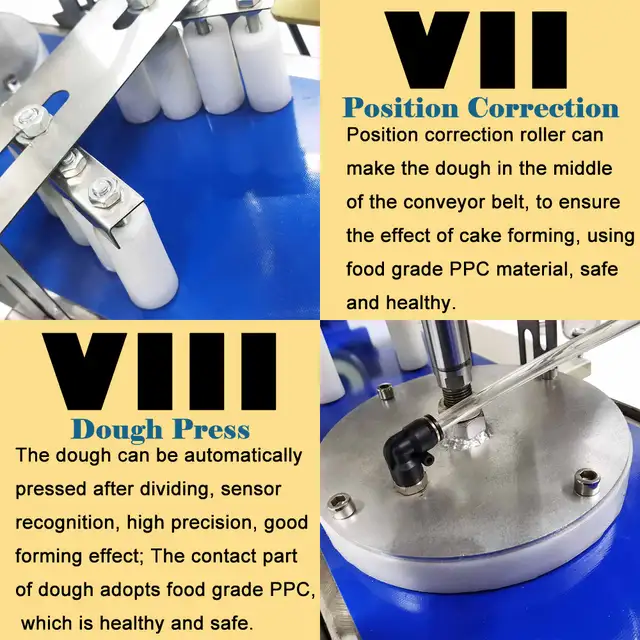 VII

Position Correction

Position correction roller can make the dough in the middle of the conveyor belt, to ensure the effect of cake forming, using food grade PPC material, safe and healthy.

VIII

Dough Press

The dough can be automatically pressed after dividing, sensor recognition, high precision, good forming effect; The contact part of dough adopts food grade PPC, which is healthy and safe.