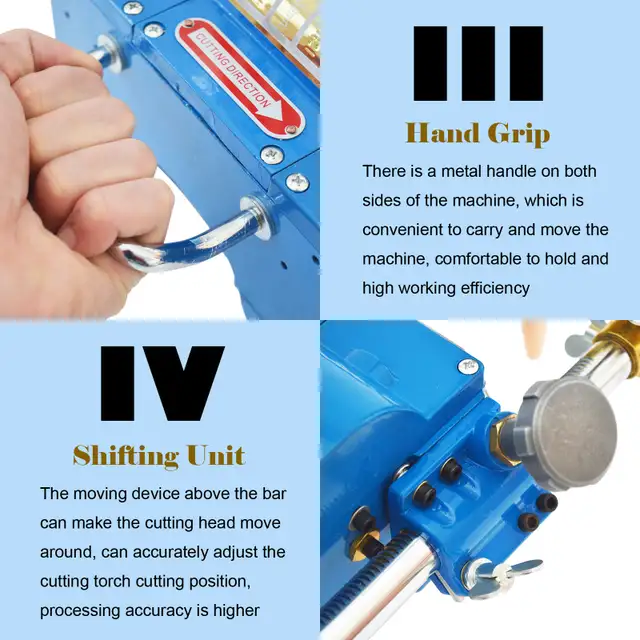 CUTTING DIRECTION

III

Hand Grip

There is a metal handle on both sides of the machine, which is convenient to carry and move the machine, comfortable to hold and high working efficiency

IV

Shifting Unit

The moving device above the bar can make the cutting head move around, can accurately adjust the cutting torch cutting position, processing accuracy is higher