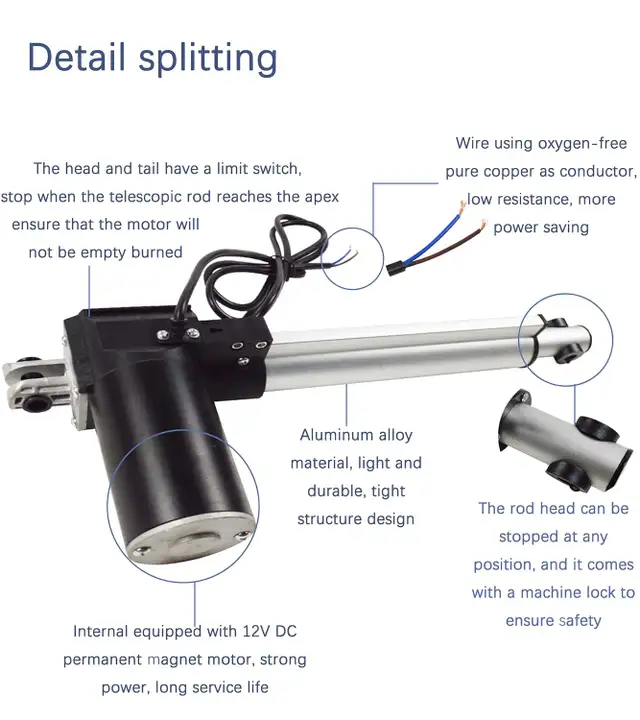 Detail splitting

The head and tail have a limit switch, stop when the telescopic rod reaches the apex ensure that the motor will not be empty burned

Wire using oxygen-free pure copper as conductor, low resistance, more power saving

Aluminum alloy material, light and durable, tight structure design

The rod head can be stopped at any position, and it comes with a machine lock to ensure safety

Internal equipped with 12V DC permanent magnet motor, strong power, long service life