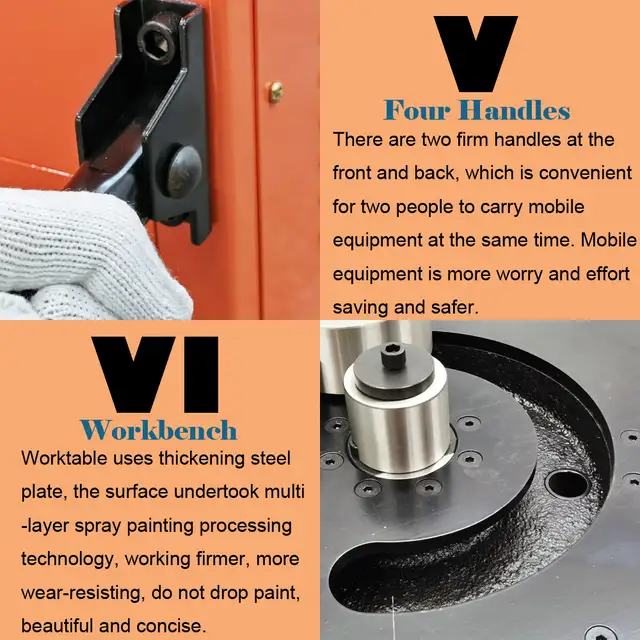 V
Four Handles
There are two firm handles at the front and back, which is convenient for two people to carry mobile equipment at the same time. Mobile equipment is more worry and effort saving and safer.

VI
Workbench
Worktable uses thickening steel plate, the surface undertook multi -layer spray painting processing technology, working firmer, more wear-resisting, do not drop paint, beautiful and concise.