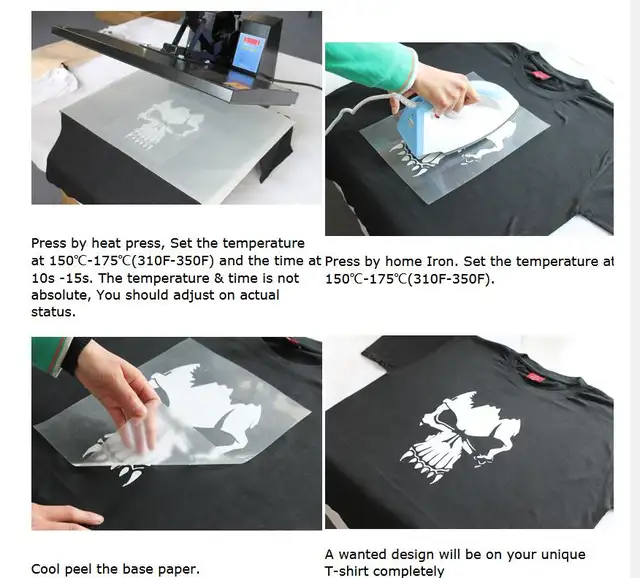 Press by heat press, Set the temperature at 150℃-175℃(310F-350F) and the time at 10s -15s. The temperature & time is not absolute, You should adjust on actual status.

Press by home Iron. Set the temperature at 150℃-175℃(310F-350F).

Cool peel the base paper.

A wanted design will be on your unique T-shirt completely