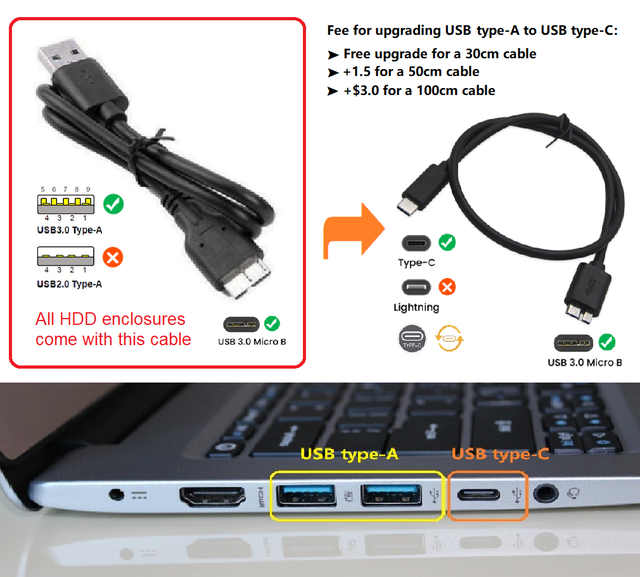 5 6 7 8 9

4 3 2 1
USB3.0 Type-A

4 3 2 1
USB2.0 Type-A

All HDD enclosures come with this cable

USB 3.0 Micro B

Fee for upgrading USB type-A to USB type-C:
➤ Free upgrade for a 30cm cable
➤ +1.5 for a 50cm cable
➤ +$3.0 for a 100cm cable

Type-C

Lightning

TYPE-C

USB 3.0 Micro B

USB type-A

USB type-C

HDMI