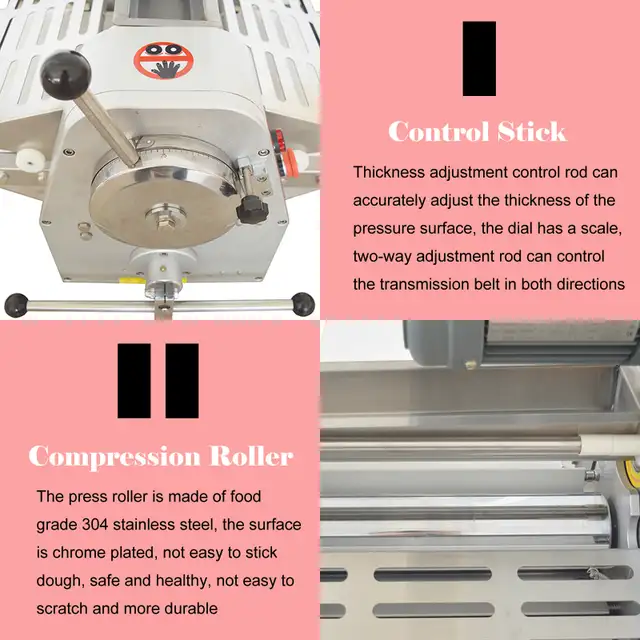 I

Control Stick

Thickness adjustment control rod can accurately adjust the thickness of the pressure surface, the dial has a scale, two-way adjustment rod can control the transmission belt in both directions

II

Compression Roller

The press roller is made of food grade 304 stainless steel, the surface is chrome plated, not easy to stick dough, safe and healthy, not easy to scratch and more durable