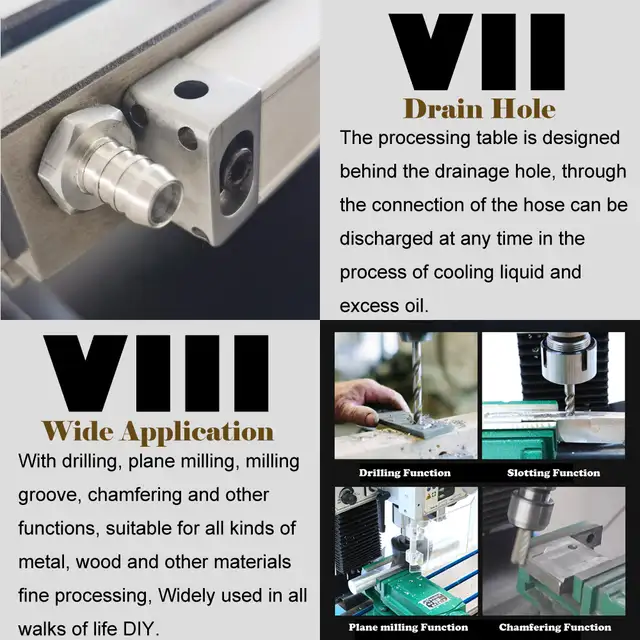 VII

Drain Hole

The processing table is designed behind the drainage hole, through the connection of the hose can be discharged at any time in the process of cooling liquid and excess oil.

VIII

Wide Application

With drilling, plane milling, milling groove, chamfering and other functions, suitable for all kinds of metal, wood and other materials fine processing, Widely used in all walks of life DIY.

Drilling Function

Slotting Function

Plane milling Function

Chamfering Function