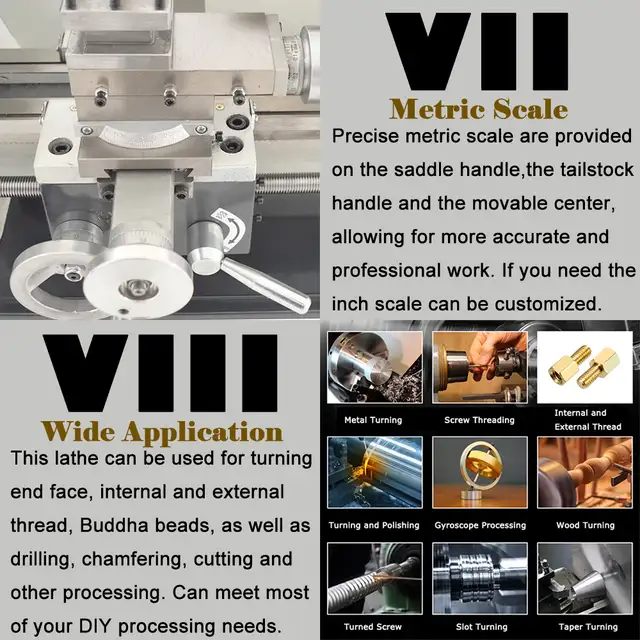 VII

Metric Scale

Precise metric scale are provided on the saddle handle,the tailstock handle and the movable center, allowing for more accurate and professional work. If you need the inch scale can be customized.

VIII

Wide Application

This lathe can be used for turning end face, internal and external thread, Buddha beads, as well as drilling, chamfering, cutting and other processing. Can meet most of your DIY processing needs.

Metal Turning

Screw Threading

Internal and External Thread

Turning and Polishing

Gyroscope Processing

Wood Turning

Turned Screw

Slot Turning

Taper Turning