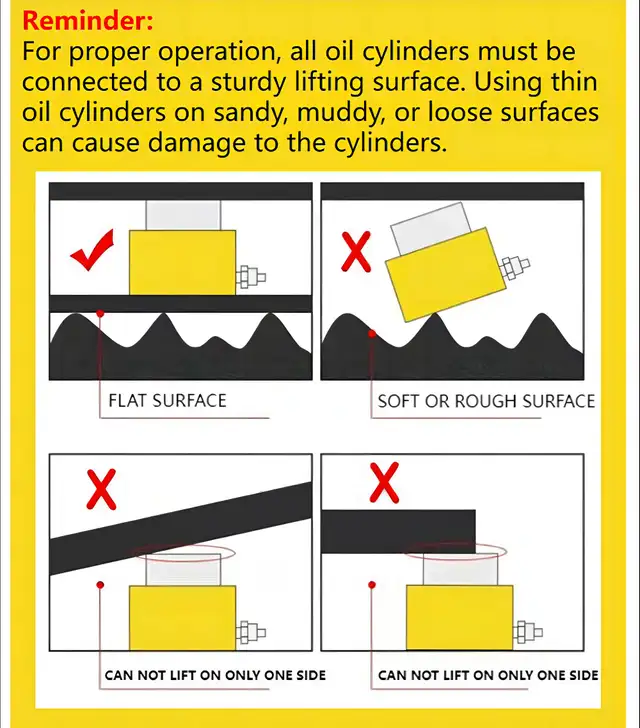 Reminder:
For proper operation, all oil cylinders must be connected to a sturdy lifting surface. Using thin oil cylinders on sandy, muddy, or loose surfaces can cause damage to the cylinders.

FLAT SURFACE

SOFT OR ROUGH SURFACE

CAN NOT LIFT ON ONLY ONE SIDE

CAN NOT LIFT ON ONLY ONE SIDE