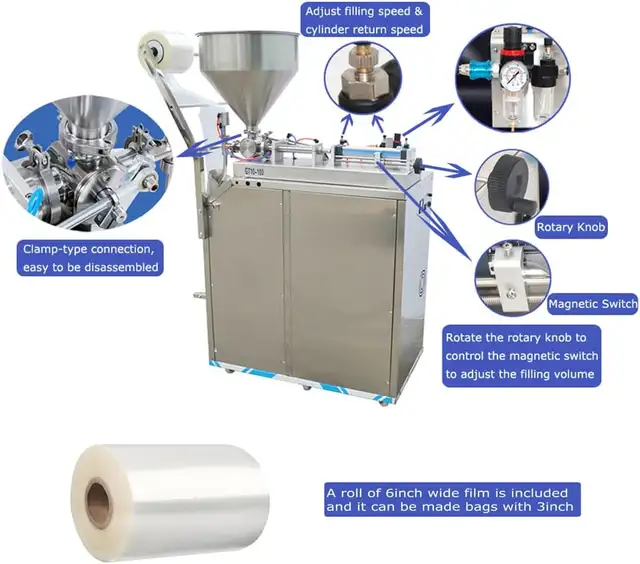 Adjust filling speed &
cylinder return speed

Clamp-type connection,
easy to be disassembled

GT10-100

Rotary Knob

Magnetic Switch

Rotate the rotary knob to
control the magnetic switch
to adjust the filling volume

A roll of 6inch wide film is included
and it can be made bags with 3inch