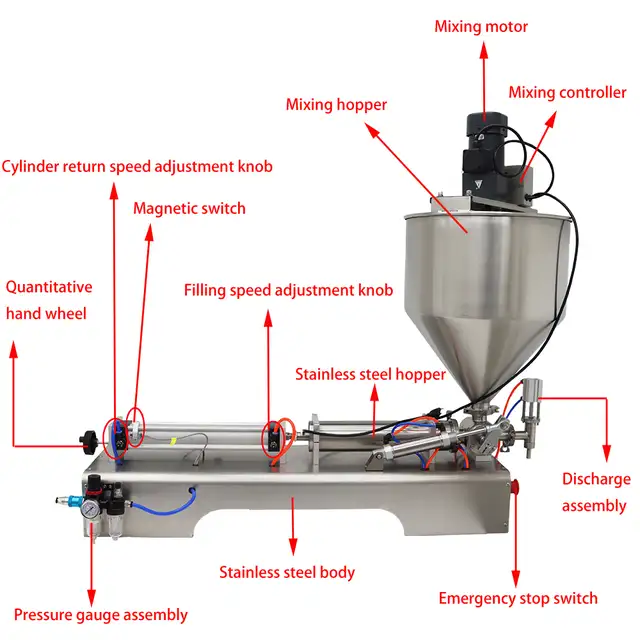 Mixing motor

Mixing controller

Mixing hopper

Cylinder return speed adjustment knob

Magnetic switch

Quantitative hand wheel

Filling speed adjustment knob

Stainless steel hopper

Discharge assembly

Stainless steel body

Emergency stop switch

Pressure gauge assembly