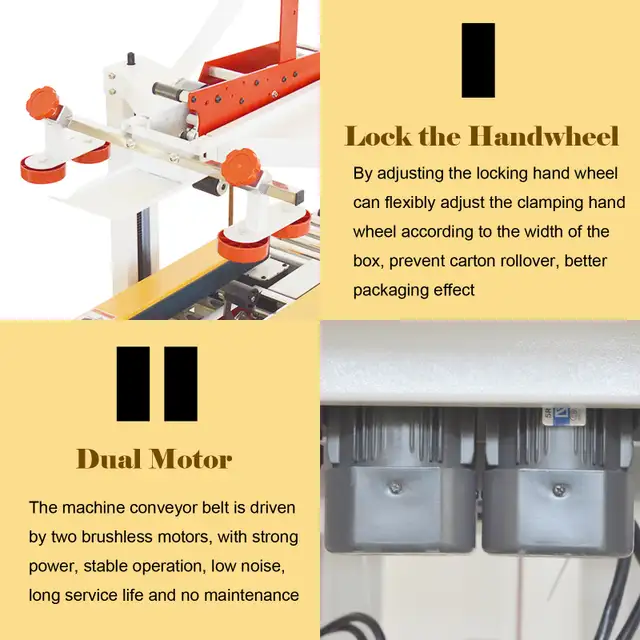 I

Lock the Handwheel

By adjusting the locking hand wheel can flexibly adjust the clamping hand wheel according to the width of the box, prevent carton rollover, better packaging effect

II

Dual Motor

The machine conveyor belt is driven by two brushless motors, with strong power, stable operation, low noise, long service life and no maintenance