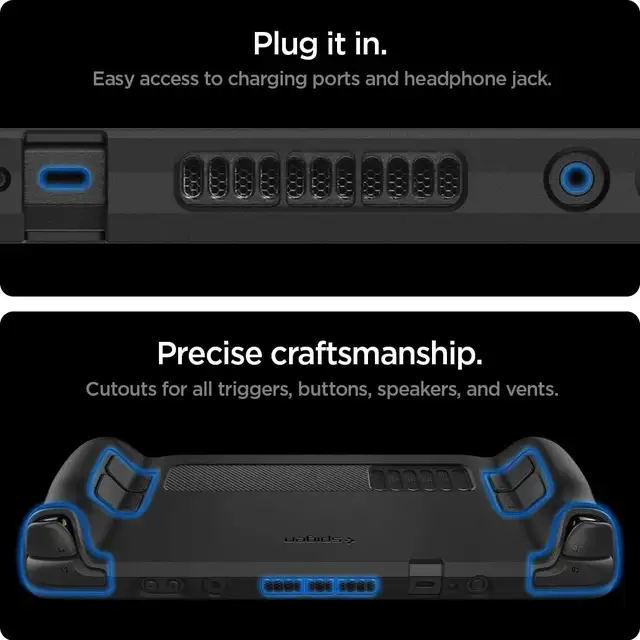 Plug it in.
Easy access to charging ports and headphone jack.

Precise craftsmanship.
Cutouts for all triggers, buttons, speakers, and vents.

spigen