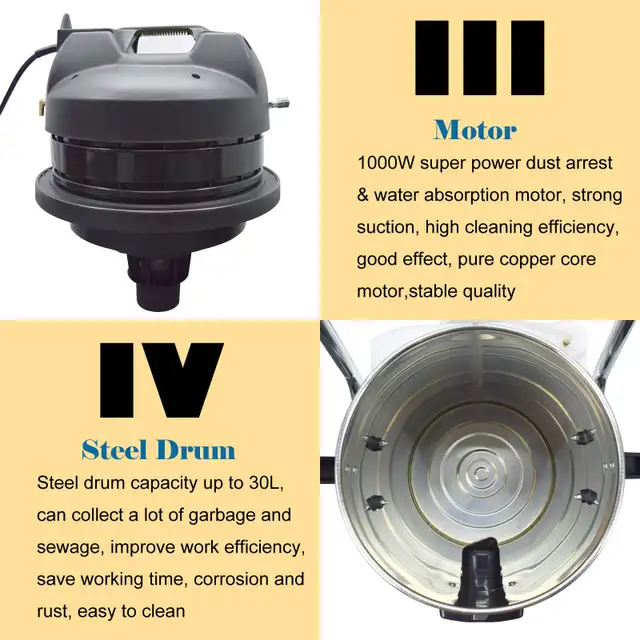 III

Motor

1000W super power dust arrest & water absorption motor, strong suction, high cleaning efficiency, good effect, pure copper core motor,stable quality

IV

Steel Drum

Steel drum capacity up to 30L, can collect a lot of garbage and sewage, improve work efficiency, save working time, corrosion and rust, easy to clean