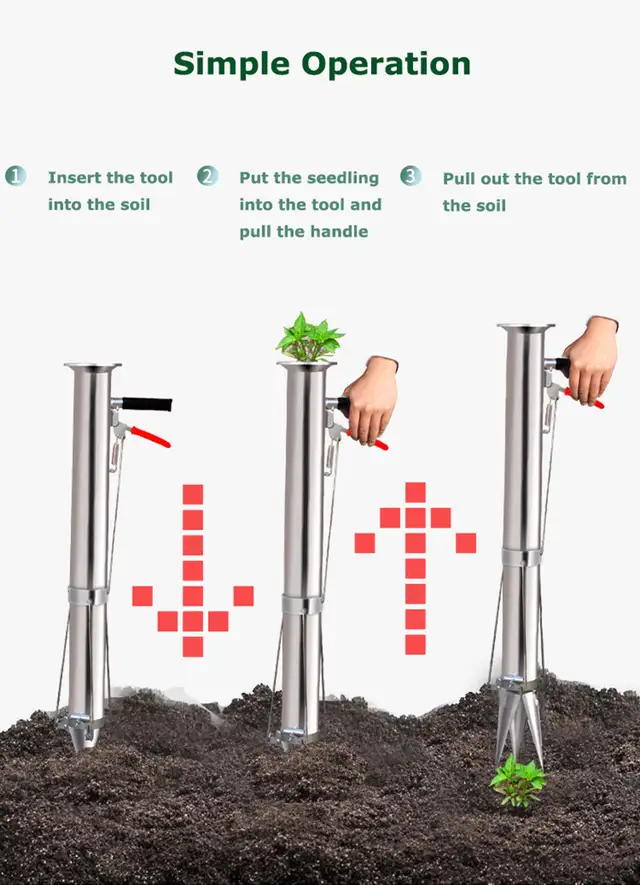 Simple Operation

1 Insert the tool into the soil

2 Put the seedling into the tool and pull the handle

3 Pull out the tool from the soil