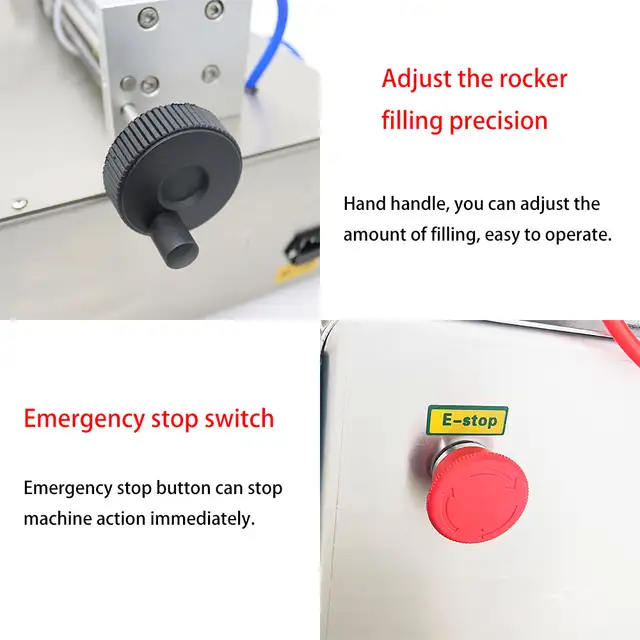 Adjust the rocker filling precision

Hand handle, you can adjust the amount of filling, easy to operate.

Emergency stop switch

Emergency stop button can stop machine action immediately.

E-stop