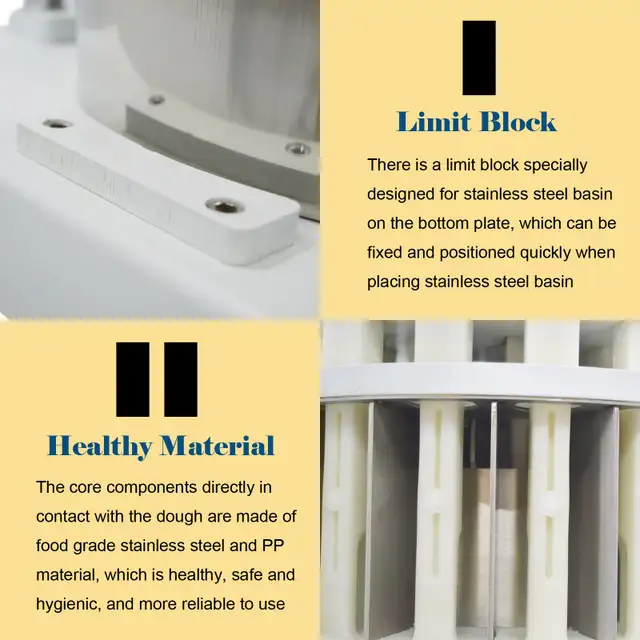 I

Limit Block

There is a limit block specially designed for stainless steel basin on the bottom plate, which can be fixed and positioned quickly when placing stainless steel basin

II

Healthy Material

The core components directly in contact with the dough are made of food grade stainless steel and PP material, which is healthy, safe and hygienic, and more reliable to use