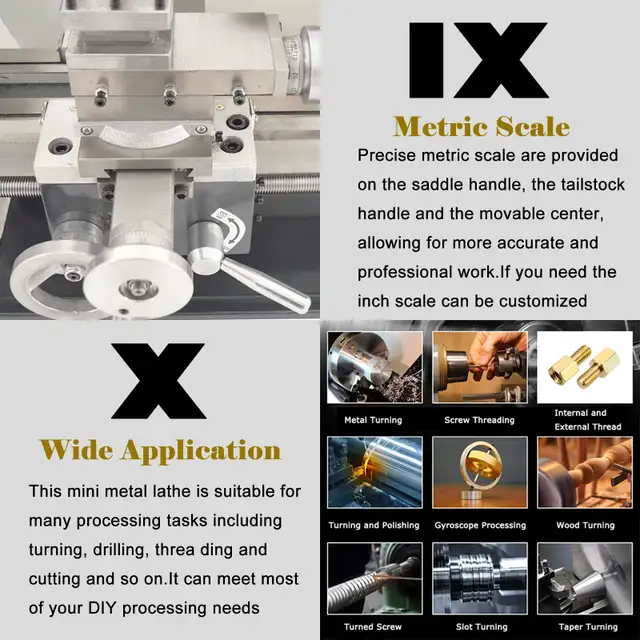 IX

Metric Scale

Precise metric scale are provided on the saddle handle, the tailstock handle and the movable center, allowing for more accurate and professional work.If you need the inch scale can be customized

X

Wide Application

This mini metal lathe is suitable for many processing tasks including turning, drilling, threa ding and cutting and so on.It can meet most of your DIY processing needs

Metal Turning

Screw Threading

Internal and External Thread

Turning and Polishing

Gyroscope Processing

Wood Turning

Turned Screw

Slot Turning

Taper Turning