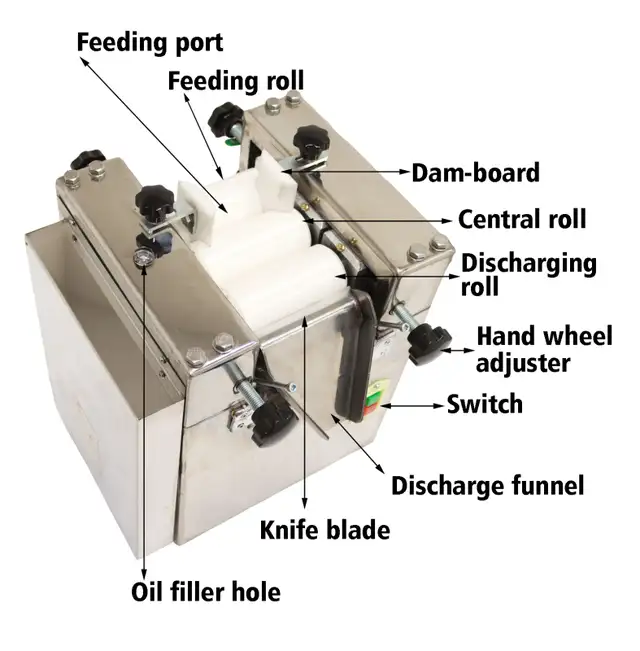 Feeding port
Feeding roll
Dam-board
Central roll
Discharging roll
Hand wheel adjuster
Switch
Discharge funnel
Knife blade
Oil filler hole