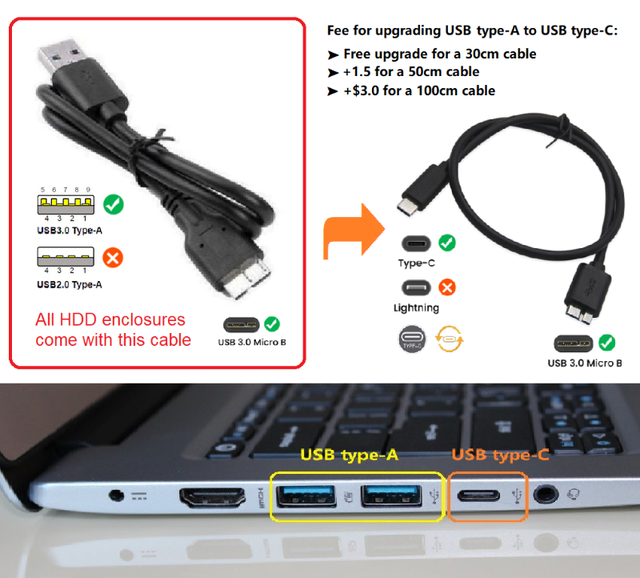 5 6 7 8 9
4 3 2 1
USB3.0 Type-A

4 3 2 1
USB2.0 Type-A

All HDD enclosures come with this cable

USB 3.0 Micro B

Fee for upgrading USB type-A to USB type-C:
➤ Free upgrade for a 30cm cable
➤ +1.5 for a 50cm cable
➤ +$3.0 for a 100cm cable

Type-C

Lightning

TYPE-C

USB 3.0 Micro B

USB type-A

USB type-C

HDMI