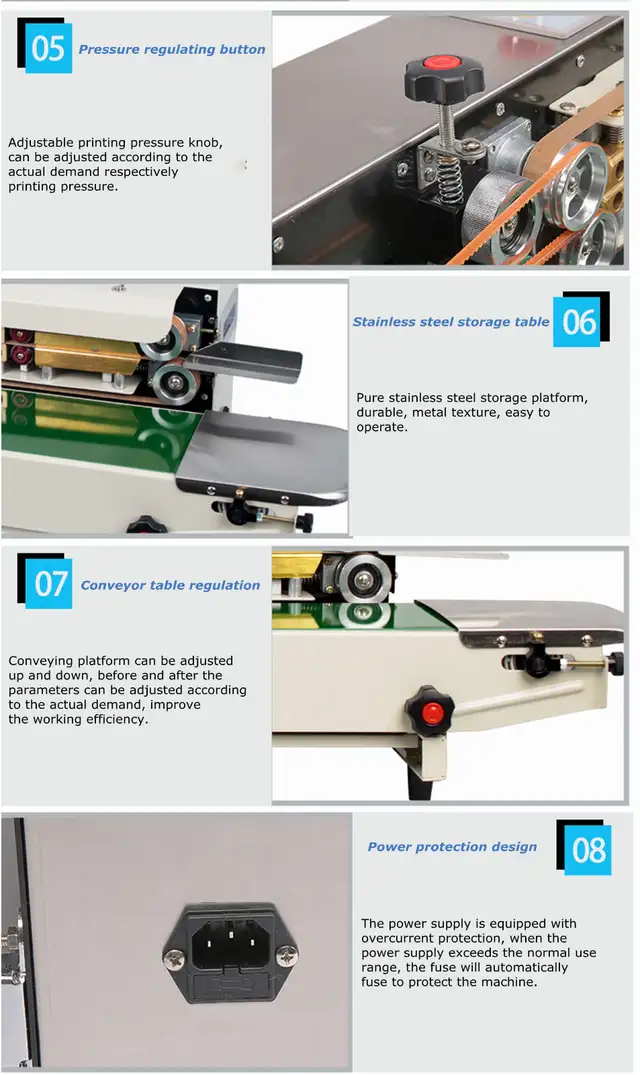 05 Pressure regulating button

Adjustable printing pressure knob, can be adjusted according to the actual demand respectively printing pressure.

Stainless steel storage table 06

Pure stainless steel storage platform, durable, metal texture, easy to operate.

07 Conveyor table regulation

Conveying platform can be adjusted up and down, before and after the parameters can be adjusted according to the actual demand, improve the working efficiency.

Power protection design 08

The power supply is equipped with overcurrent protection, when the power supply exceeds the normal use range, the fuse will automatically fuse to protect the machine.