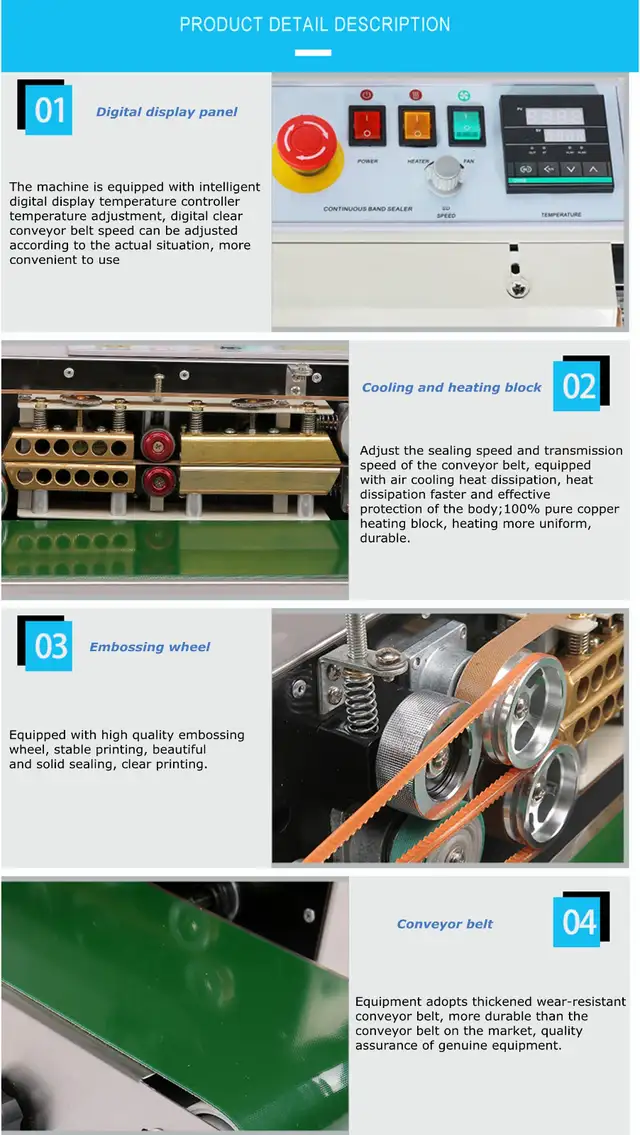 PRODUCT DETAIL DESCRIPTION

01 Digital display panel

The machine is equipped with intelligent digital display temperature controller temperature adjustment, digital clear conveyor belt speed can be adjusted according to the actual situation, more convenient to use

POWER
HEATER
FAN
CONTINUOUS BAND SEALER
SPEED
TEMPERATURE

Cooling and heating block 02

Adjust the sealing speed and transmission speed of the conveyor belt, equipped with air cooling heat dissipation, heat dissipation faster and effective protection of the body;100% pure copper heating block, heating more uniform, durable.

03 Embossing wheel

Equipped with high quality embossing wheel, stable printing, beautiful and solid sealing, clear printing.

Conveyor belt 04

Equipment adopts thickened wear-resistant conveyor belt, more durable than the conveyor belt on the market, quality assurance of genuine equipment.