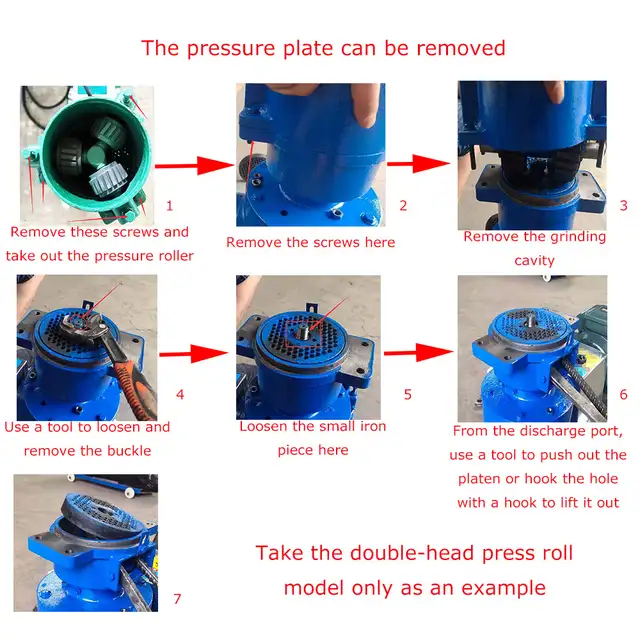 The pressure plate can be removed

1
Remove these screws and take out the pressure roller

2
Remove the screws here

3
Remove the grinding cavity

4
Use a tool to loosen and remove the buckle

5
Loosen the small iron piece here

6
From the discharge port, use a tool to push out the platen or hook the hole with a hook to lift it out

7

Take the double-head press roll model only as an example