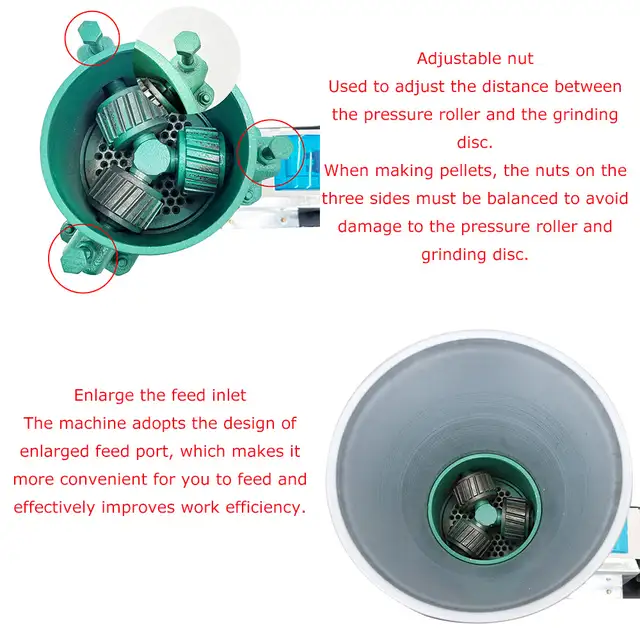 Adjustable nut
Used to adjust the distance between the pressure roller and the grinding disc.
When making pellets, the nuts on the three sides must be balanced to avoid damage to the pressure roller and grinding disc.

Enlarge the feed inlet
The machine adopts the design of enlarged feed port, which makes it more convenient for you to feed and effectively improves work efficiency.