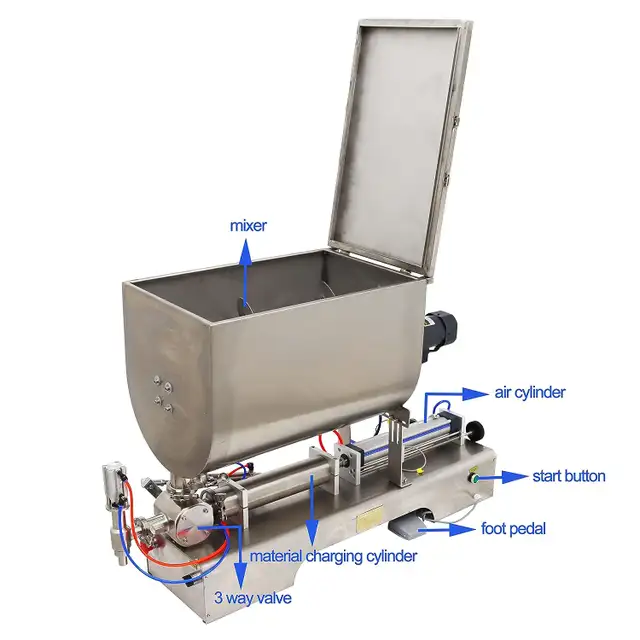 mixer

air cylinder

start button

foot pedal

material charging cylinder

3 way valve